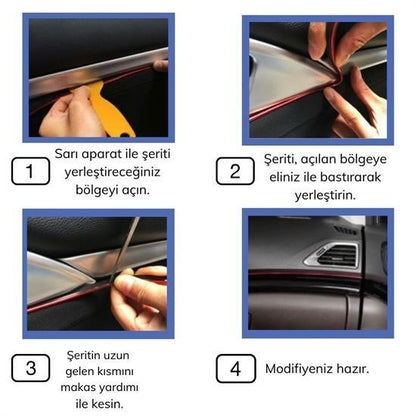 1

Sarı aparat ile şeriti yerleştireceğiniz bölgeyi açın.

2

Şeriti, açılan bölgeye eliniz ile bastırarak yerleştirin.

3

Şeritin uzun gelen kısmını makas yardımı ile kesin.

4

Modifiyeniz hazır.