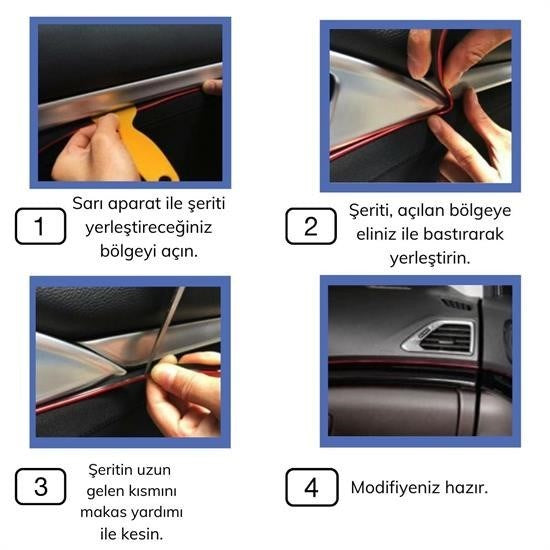 1

Sarı aparat ile şeriti yerleştireceğiniz bölgeyi açın.

2

Şeriti, açılan bölgeye eliniz ile bastırarak yerleştirin.

3

Şeritin uzun gelen kısmını makas yardımı ile kesin.

4

Modifiyeniz hazır.