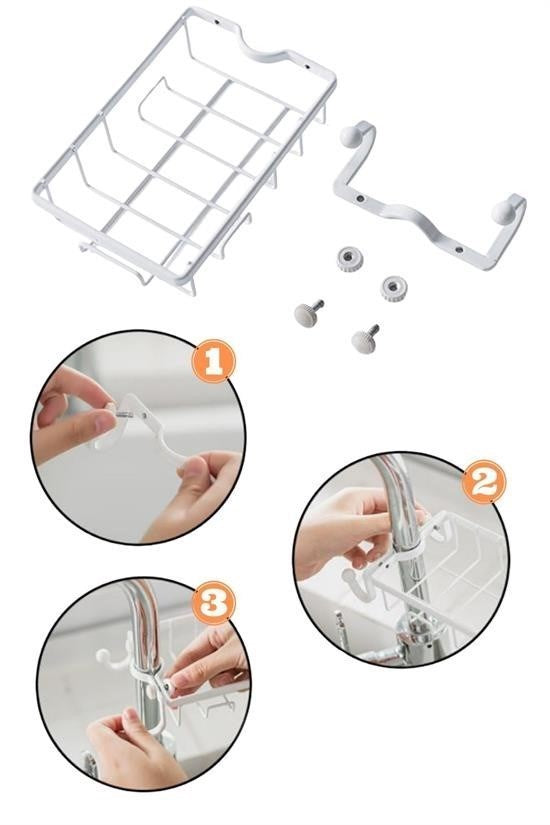 1

2

3