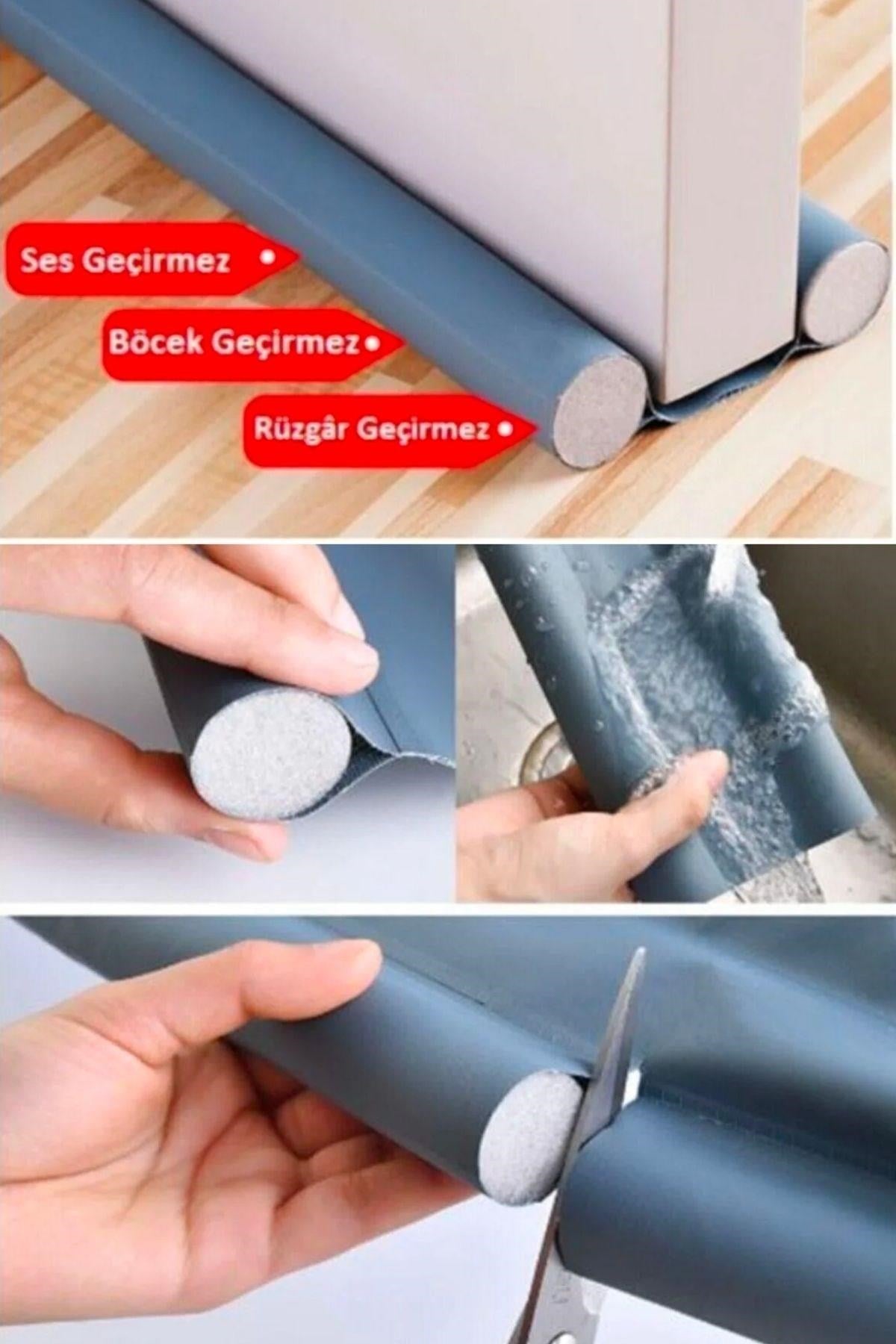 Ses Geçirmez

Böcek Geçirmez

Rüzgâr Geçirmez