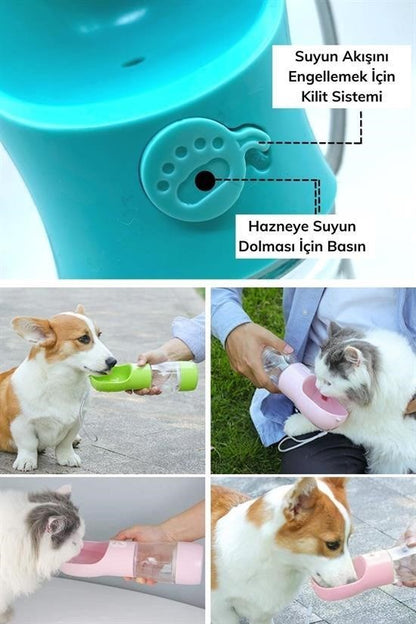 Suyun Akışını Engellemek İçin Kilit Sistemi

Hazneye Suyun Dolması İçin Basın