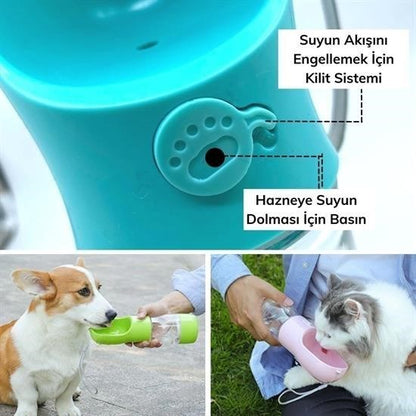 Suyun Akışını Engellemek İçin Kilit Sistemi

Hazneye Suyun Dolması İçin Basın